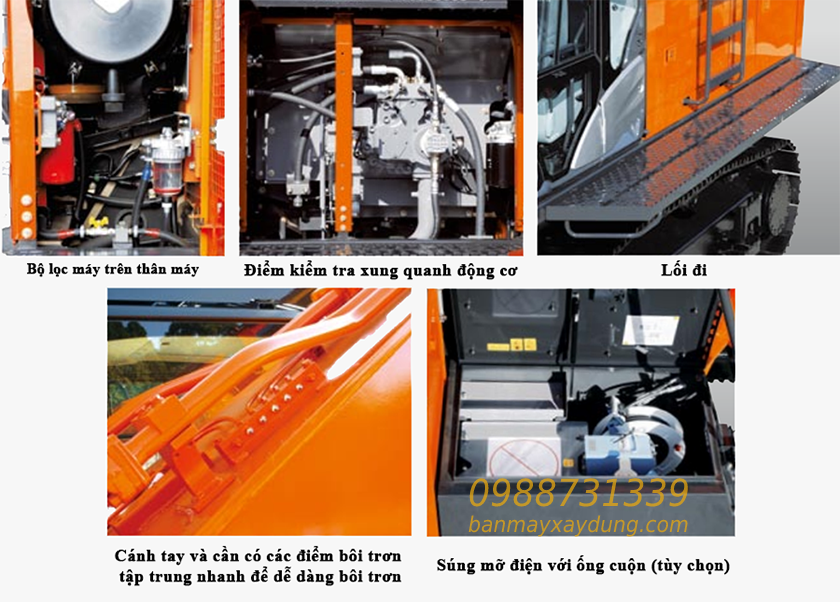 Bộ lọc máy trên thân máy

Điểm kiểm tra xung quanh động cơ

Lối đi

Cánh tay và cần có các điểm bôi trơn tập trung nhanh để dễ dàng bôi trơn

0988731339
banmayxaydung.com

Súng mỡ điện với ống cuộn (tùy chọn)